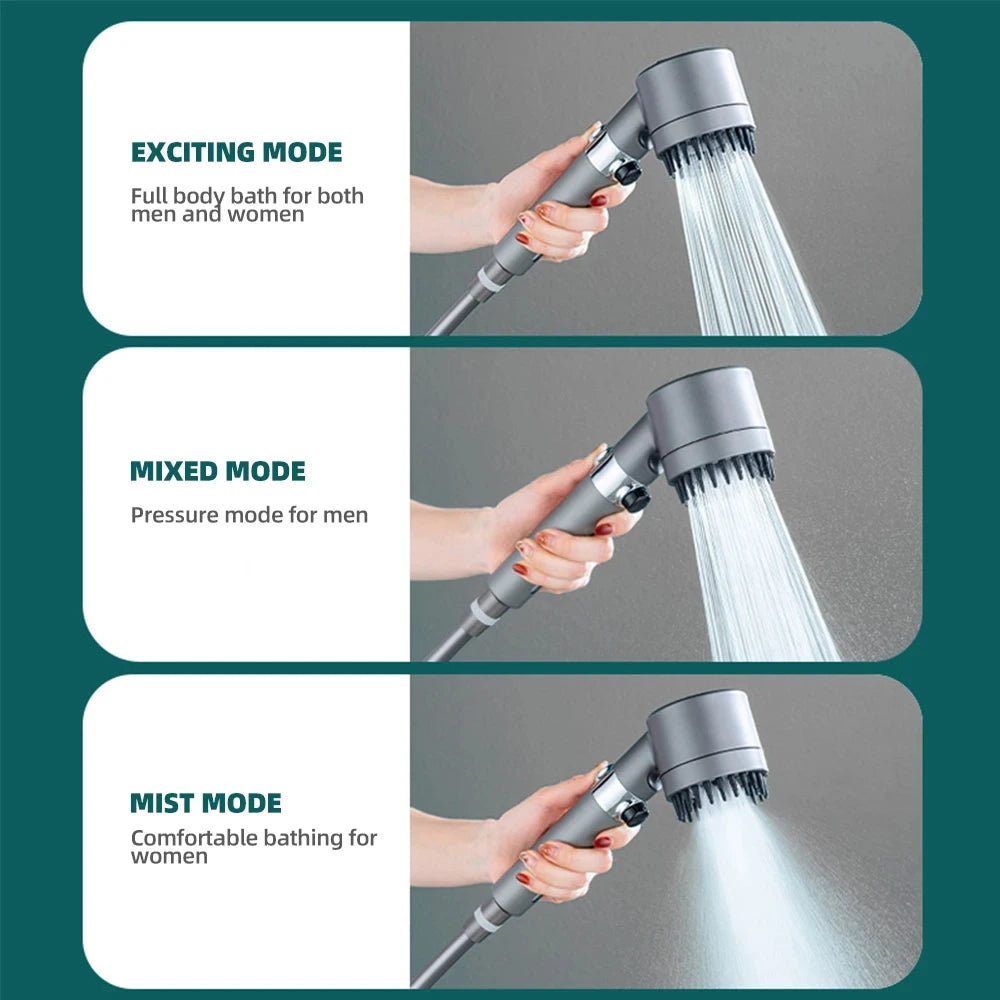 EXCITING MODE

Full body bath for both men and women

MIXED MODE

Pressure mode for men

MIST MODE

Comfortable bathing for women